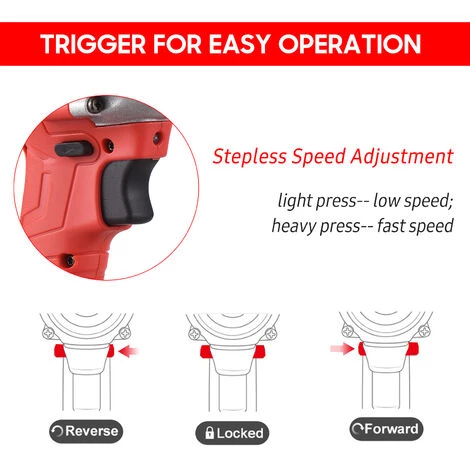 TRIGGER FOR EASY OPERATION

Stepless Speed Adjustment

light press-- low speed;
heavy press-- fast speed

Reverse

Locked

Forward