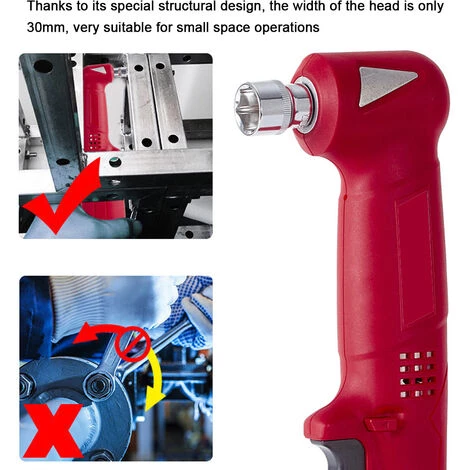 Thanks to its special structural design, the width of the head is only 30mm, very suitable for small space operations