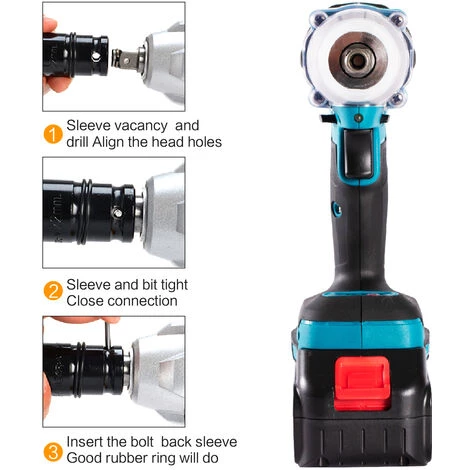 1 Sleeve vacancy and drill Align the head holes

2 Sleeve and bit tight Close connection

3 Insert the bolt back sleeve Good rubber ring will do