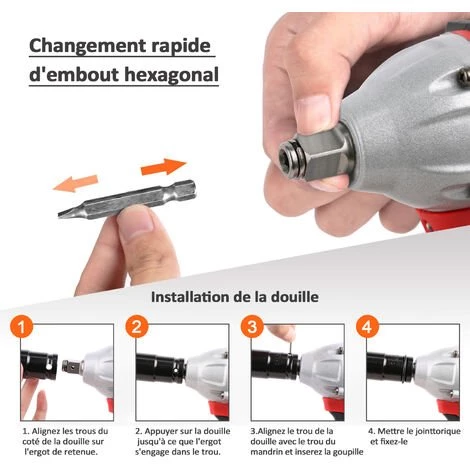 Changement rapide d'embout hexagonal

Installation de la douille

1

2

3

4

1. Alignez les trous du coté de la douille sur l'ergot de retenue.

2. Appuyer sur la douille jusqu'à ce que l'ergot s'engage dans le trou.

3.Alignez le trou de la douille avec le trou du mandrin et inserez la goupille

4. Mettre le jointtorique et fixez-le