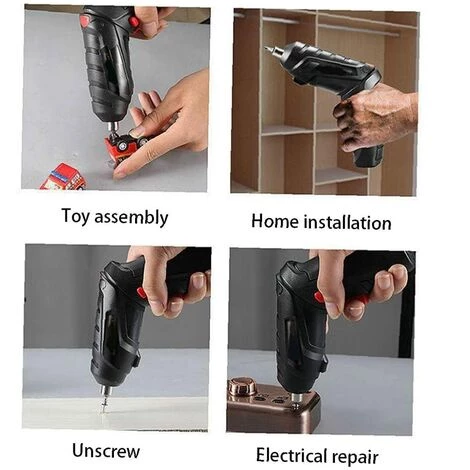 Toy assembly

Home installation

Unscrew

Electrical repair