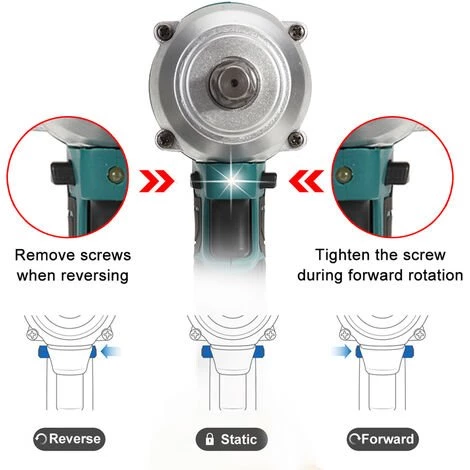 Remove screws when reversing

Tighten the screw during forward rotation

Reverse

Static

Forward