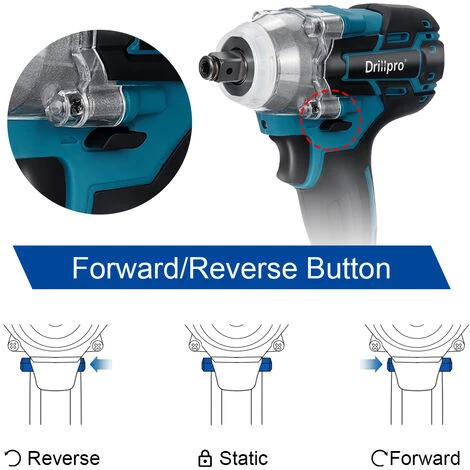 Drillpro

Forward/Reverse Button

Reverse

Static

Forward