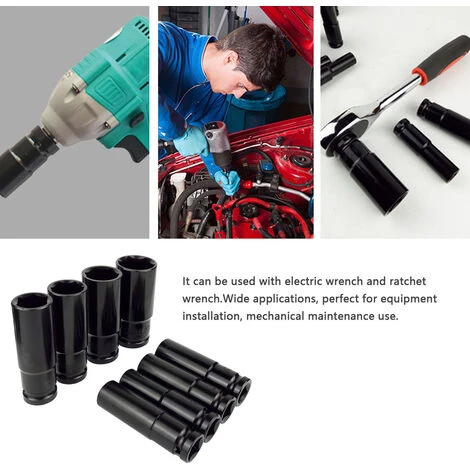 It can be used with electric wrench and ratchet wrench.Wide applications, perfect for equipment installation, mechanical maintenance use.