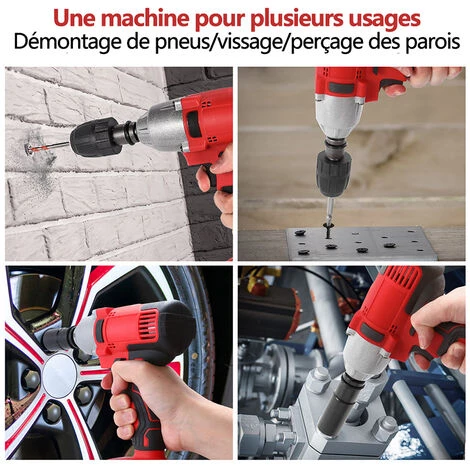 Une machine pour plusieurs usages
Démontage de pneus/vissage/perçage des parois