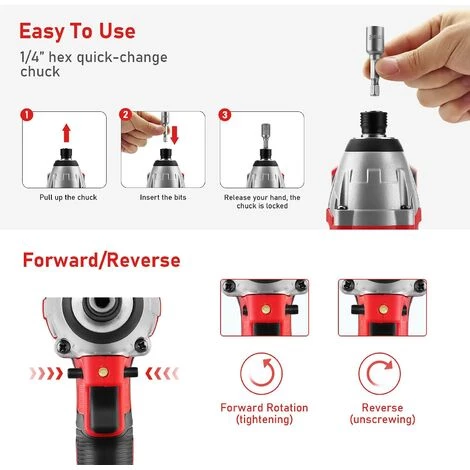 Easy To Use

1/4" hex quick-change chuck

1

Pull up the chuck

2

Insert the bits

3

Release your hand, the chuck is locked

Forward/Reverse

Forward Rotation (tightening)

Reverse (unscrewing)