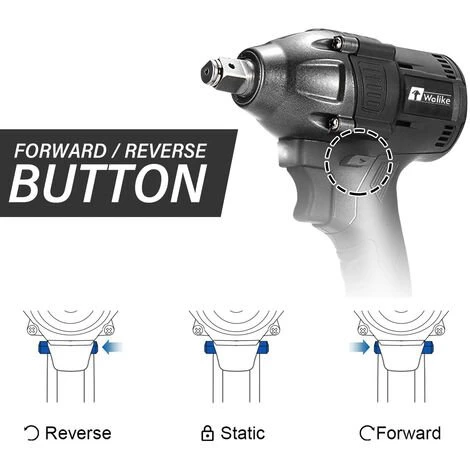 Wolike

FORWARD / REVERSE
BUTTON

Reverse

Static

Forward