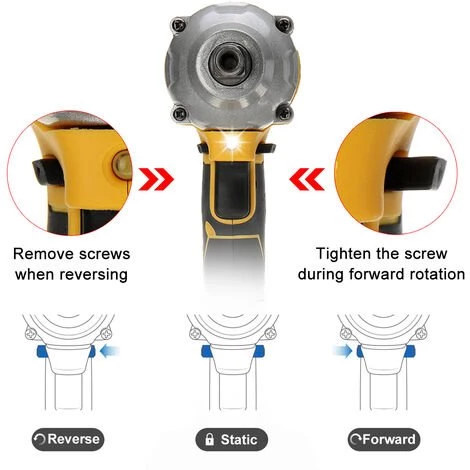 Remove screws when reversing

Tighten the screw during forward rotation

Reverse

Static

Forward