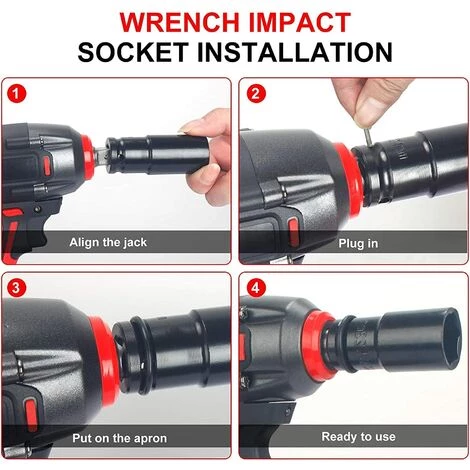 WRENCH IMPACT
SOCKET INSTALLATION

1
Align the jack

2
Plug in

3
Put on the apron

4
Ready to use