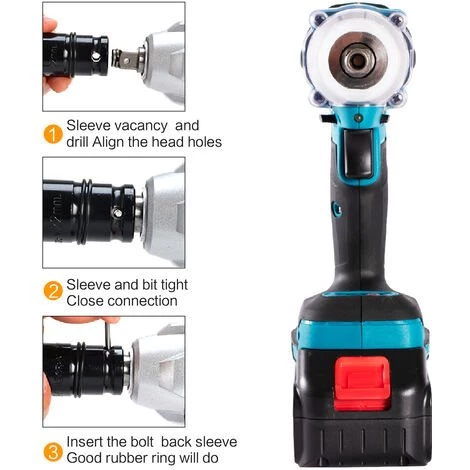 1 Sleeve vacancy and drill Align the head holes

2 Sleeve and bit tight Close connection

3 Insert the bolt back sleeve Good rubber ring will do