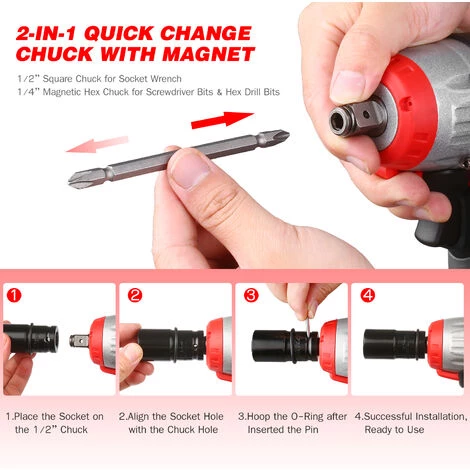 2-IN-1 QUICK CHANGE CHUCK WITH MAGNET

1/2" Square Chuck for Socket Wrench
1/4" Magnetic Hex Chuck for Screwdriver Bits & Hex Drill Bits

1

2

3

4

1.Place the Socket on the 1/2" Chuck

2.Align the Socket Hole with the Chuck Hole

3.Hoop the O-Ring after Inserted the Pin

4.Successful Installation, Ready to Use